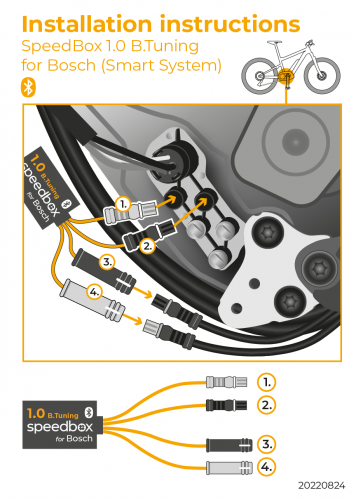 Installation instructions
SpeedBox 1.0 B.Tuning
for Bosch (Smart System)

1.0 B.Tuning
speedbox
for Bosch

1.
2.
3.
4.

1.0 B.Tuning
speedbox
for Bosch

1.
2.
3.
4.

20220824